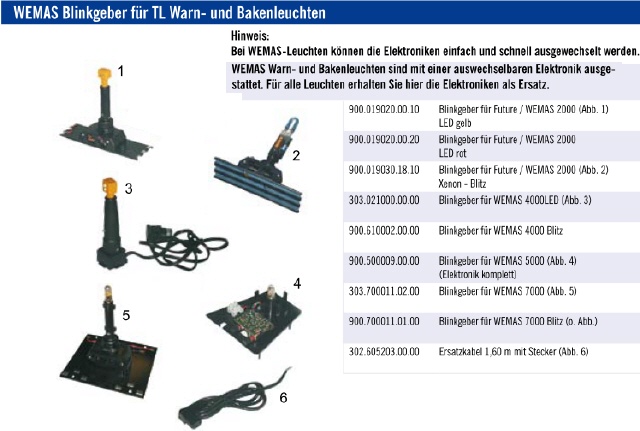 WEMAS Blinkgeber für TL Warn- und Bakenleuchten

Hinweis:
Bei WEMAS-Leuchten können die Elektroniken einfach und schnell ausgewechselt werden.
WEMAS Warn- und Bakenleuchten sind mit einer auswechselbaren Elektronik ausgestattet. Für alle Leuchten erhalten Sie hier die Elektroniken als Ersatz.

1
2
3
4
5
6

| | |
|---|---|
| 900.019020.00.10 | Blinkgeber für Future / WEMAS 2000 (Abb. 1) LED gelb |
| 900.019020.00.20 | Blinkgeber für Future / WEMAS 2000 LED rot |
| 900.019030.18.10 | Blinkgeber für Future / WEMAS 2000 (Abb. 2) Xenon - Blitz |
| 303.021000.00.00 | Blinkgeber für WEMAS 4000LED (Abb. 3) |
| 900.610002.00.00 | Blinkgeber für WEMAS 4000 Blitz |
| 900.500009.00.00 | Blinkgeber für WEMAS 5000 (Abb. 4) (Elektronik komplett) |
| 303.700011.02.00 | Blinkgeber für WEMAS 7000 (Abb. 5) |
| 900.700011.01.00 | Blinkgeber für WEMAS 7000 Blitz (o. Abb.) |
| 302.605203.00.00 | Ersatzkabel 1,60 m mit Stecker (Abb. 6) |