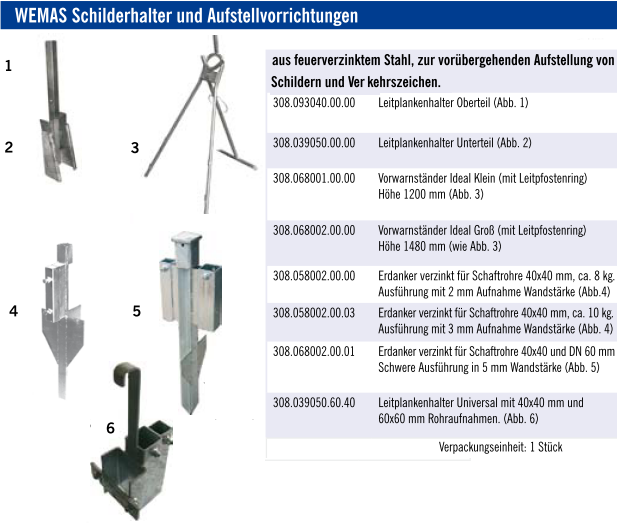 WEMAS Schilderhalter und Aufstellvorrichtungen

1

2

3

4

5

6

aus feuerverzinktem Stahl, zur vorübergehenden Aufstellung von Schildern und Ver kehrszeichen.

| | |
|---|---|
| 308.093040.00.00 | Leitplankenhalter Oberteil (Abb. 1) |
| 308.039050.00.00 | Leitplankenhalter Unterteil (Abb. 2) |
| 308.068001.00.00 | Vorwarnständer Ideal Klein (mit Leitpfostenring) Höhe 1200 mm (Abb. 3) |
| 308.068002.00.00 | Vorwarnständer Ideal Groß (mit Leitpfostenring) Höhe 1480 mm (wie Abb. 3) |
| 308.058002.00.00 | Erdanker verzinkt für Schaftrohre 40x40 mm, ca. 8 kg. Ausführung mit 2 mm Aufnahme Wandstärke (Abb.4) |
| 308.058002.00.03 | Erdanker verzinkt für Schaftrohre 40x40 mm, ca. 10 kg. Ausführung mit 3 mm Aufnahme Wandstärke (Abb. 4) |
| 308.068002.00.01 | Erdanker verzinkt für Schaftrohre 40x40 und DN 60 mm Schwere Ausführung in 5 mm Wandstärke (Abb. 5) |
| 308.039050.60.40 | Leitplankenhalter Universal mit 40x40 mm und 60x60 mm Rohraufnahmen. (Abb. 6) |

Verpackungseinheit: 1 Stück