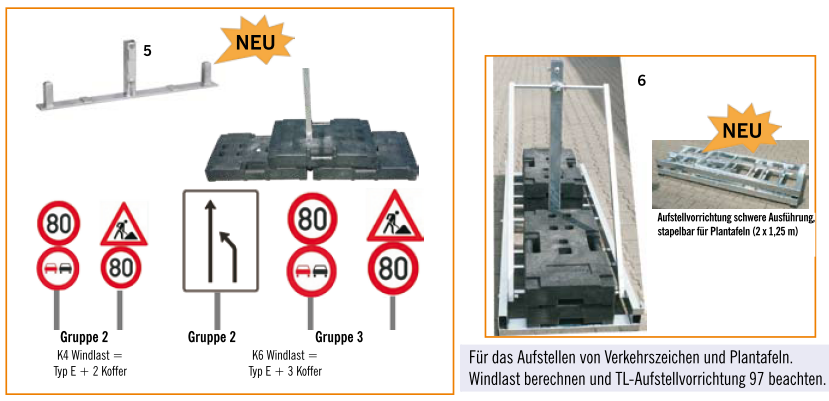 5

NEU

80

80

80

80

Gruppe 2

K4 Windlast = Typ E + 2 Koffer

Gruppe 2

Gruppe 3

K6 Windlast = Typ E + 3 Koffer

6

NEU

Aufstellvorrichtung schwere Ausführung, stapelbar für Plantafeln (2 x 1,25 m)

Für das Aufstellen von Verkehrszeichen und Plantafeln. Windlast berechnen und TL-Aufstellvorrichtung 97 beachten.