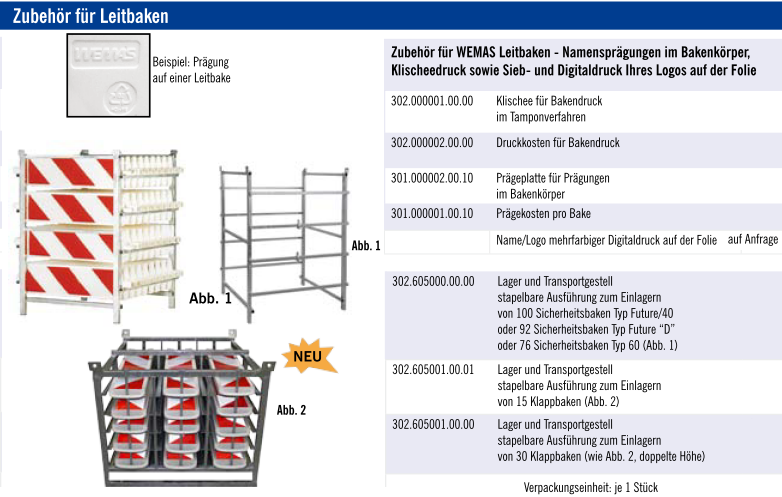 Zubehör für Leitbaken

WEMAS

Beispiel: Prägung auf einer Leitbake

Abb. 1

Abb. 1

NEU

Abb. 2

Zubehör für WEMAS Leitbaken - Namensprägungen im Bakenkörper, Klischeedruck sowie Sieb- und Digitaldruck Ihres Logos auf der Folie

| | | |
|---|---|---|
| 302.000001.00.00 | Klischee für Bakendruck im Tamponverfahren | |
| 302.000002.00.00 | Druckkosten für Bakendruck | |
| 301.000002.00.10 | Prägeplatte für Prägungen im Bakenkörper | |
| 301.000001.00.10 | Prägekosten pro Bake | |
| | Name/Logo mehrfarbiger Digitaldruck auf der Folie | auf Anfrage |

| | |
|---|---|
| 302.605000.00.00 | Lager und Transportgestell stapelbare Ausführung zum Einlagern von 100 Sicherheitsbaken Typ Future/40 oder 92 Sicherheitsbaken Typ Future “D” oder 76 Sicherheitsbaken Typ 60 (Abb. 1) |
| 302.605001.00.01 | Lager und Transportgestell stapelbare Ausführung zum Einlagern von 15 Klappbaken (Abb. 2) |
| 302.605001.00.00 | Lager und Transportgestell stapelbare Ausführung zum Einlagern von 30 Klappbaken (wie Abb. 2, doppelte Höhe) |

Verpackungseinheit: je 1 Stück