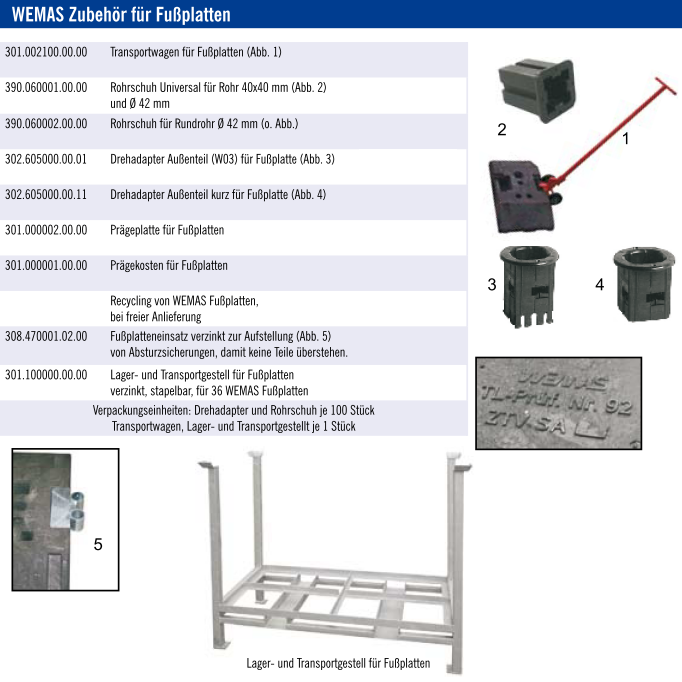 WEMAS Zubehör für Fußplatten

| | |
|---|---|
| 301.002100.00.00 | Transportwagen für Fußplatten (Abb. 1) |
| 390.060001.00.00 | Rohrschuh Universal für Rohr 40x40 mm (Abb. 2) und Ø 42 mm |
| 390.060002.00.00 | Rohrschuh für Rundrohr Ø 42 mm (o. Abb.) |
| 302.605000.00.01 | Drehadapter Außenteil (W03) für Fußplatte (Abb. 3) |
| 302.605000.00.11 | Drehadapter Außenteil kurz für Fußplatte (Abb. 4) |
| 301.000002.00.00 | Prägeplatte für Fußplatten |
| 301.000001.00.00 | Prägekosten für Fußplatten |
| | Recycling von WEMAS Fußplatten, bei freier Anlieferung |
| 308.470001.02.00 | Fußplatteneinsatz verzinkt zur Aufstellung (Abb. 5) von Absturzsicherungen, damit keine Teile überstehen. |
| 301.100000.00.00 | Lager- und Transportgestell für Fußplatten verzinkt, stapelbar, für 36 WEMAS Fußplatten |

Verpackungseinheiten: Drehadapter und Rohrschuh je 100 Stück
Transportwagen, Lager- und Transportgestellt je 1 Stück

2

1

3

4

WEMAS
TL-Prüf. Nr. 92
ZTV-SA

5

Lager- und Transportgestell für Fußplatten