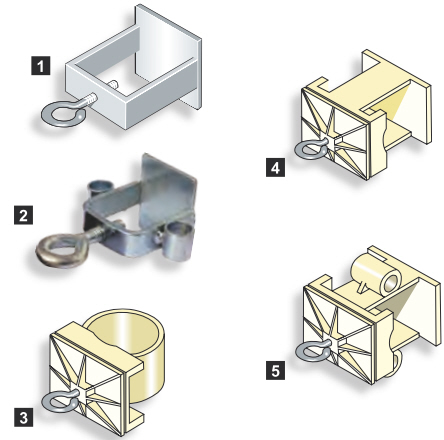 1

2

3

4

5